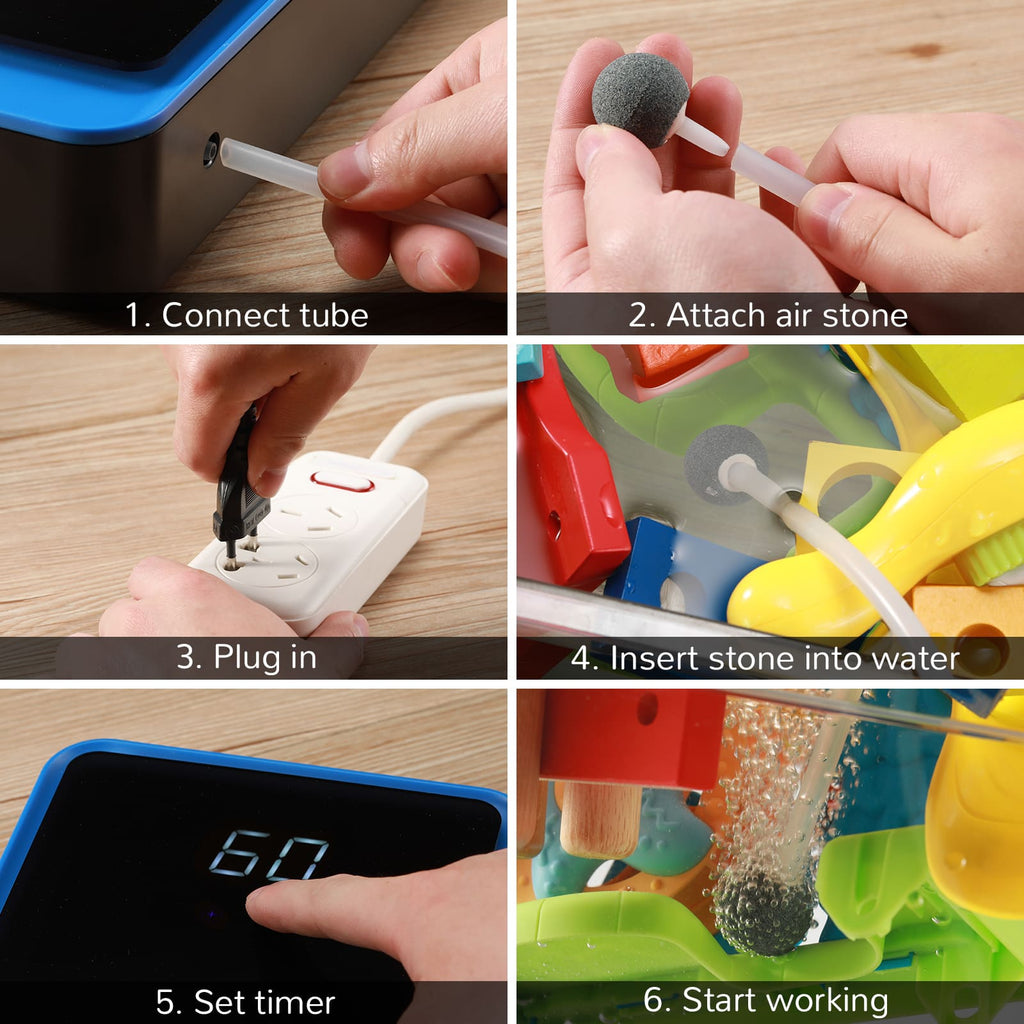 1. Connect tube

2. Attach air stone

3. Plug in

4. Insert stone into water

60

5. Set timer

6. Start working